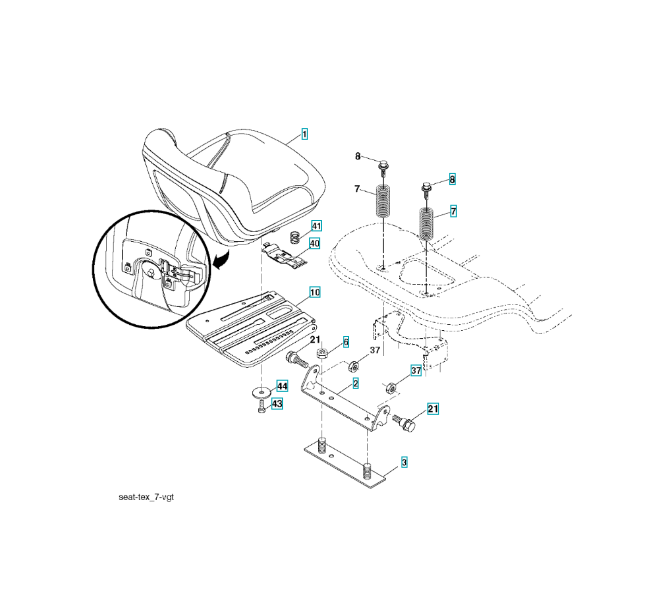 1
8
8
7
7
41
40
10
21
6
37
37
2
44
43
21
3
seat-tex_7-vgt