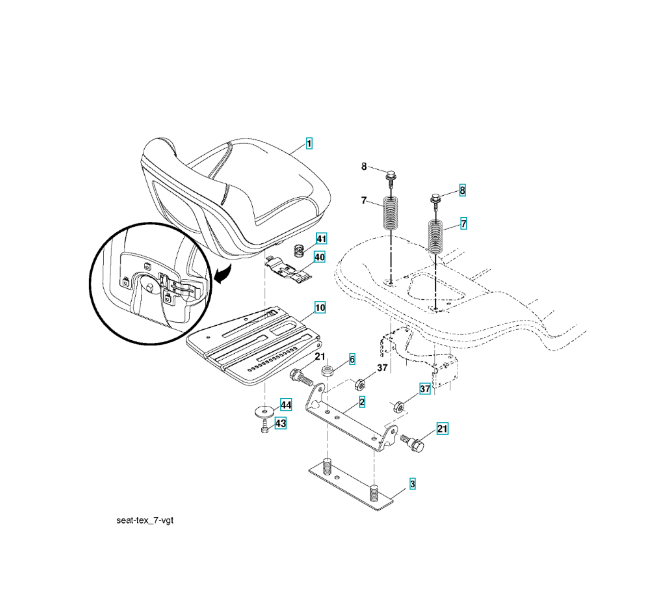 1
8
8
7
7
41
40
10
21
6
37
37
2
44
43
21
3
seat-tex_7-vgt