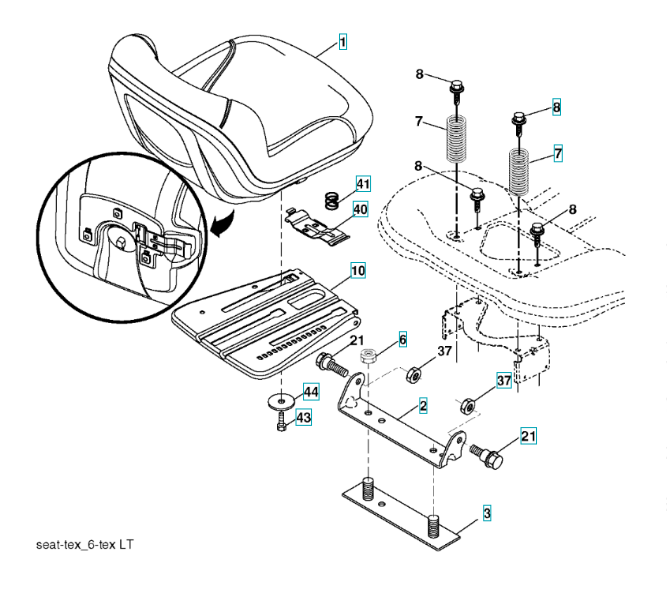 1
8
8
7
7
8
8
41
40
10
21
6
37
37
44
43
2
21
3
seat-tex_6-tex LT