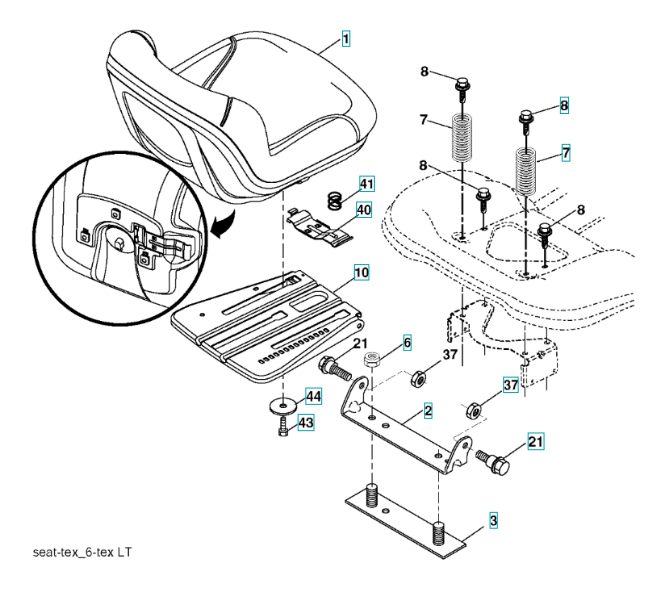 1
8
8
7
7
8
8
41
40
10
21
6
37
37
44
43
2
21
3
seat-tex_6-tex LT