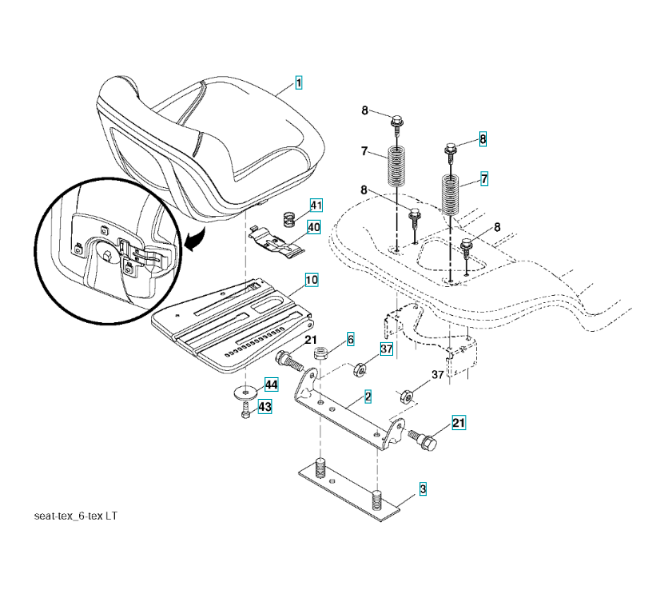 1
8
8
7
7
8
8
41
40
10
21
6
37
37
44
43
2
21
3
seat-tex_6-tex LT