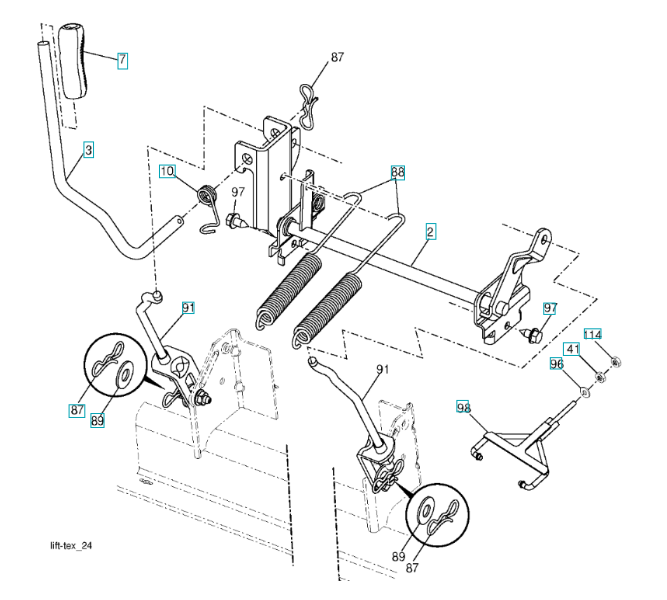 7
87
3
10
97
88
2
91
97
114
41
96
87
89
91
98
89
87
lift-tex_24