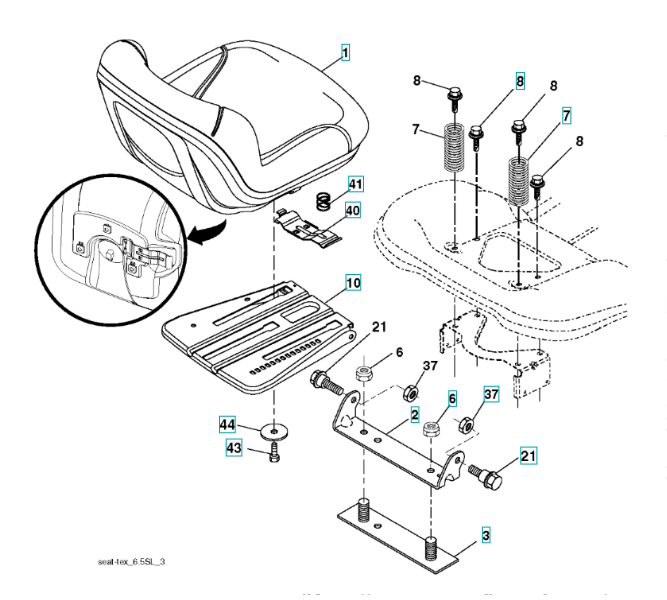 1
8
8
8
7
7
8
41
40
10
21
6
37
6
37
2
44
43
21
3
seat-tex_6.5SL_3