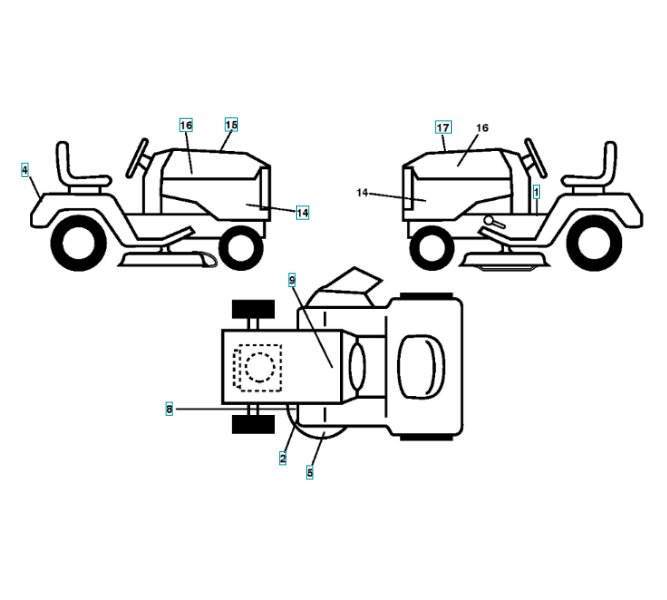 16
15
4
14
17
16
14
1
9
8
2
5