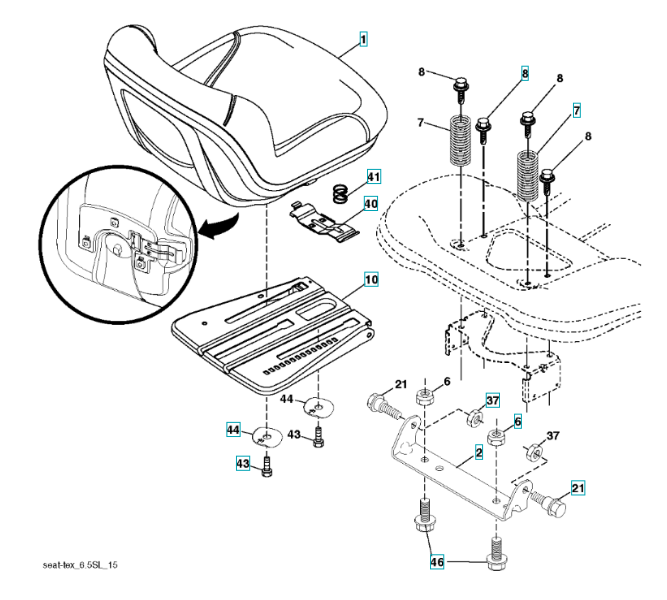 1
8
8
8
7
7
8
41
40
10
21
6
37
44
6
37
44
43
2
43
21
46
seat-tex_6.5SL_15