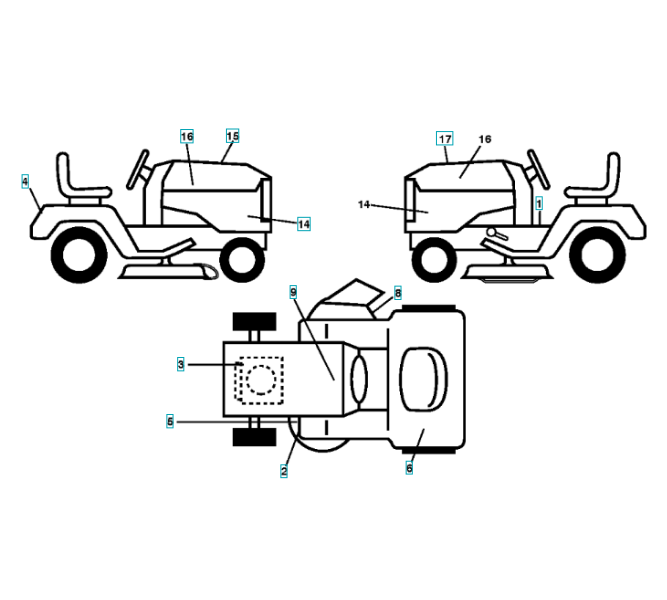 16
15
4
14
17
16
14
1
9
8
3
5
2
6