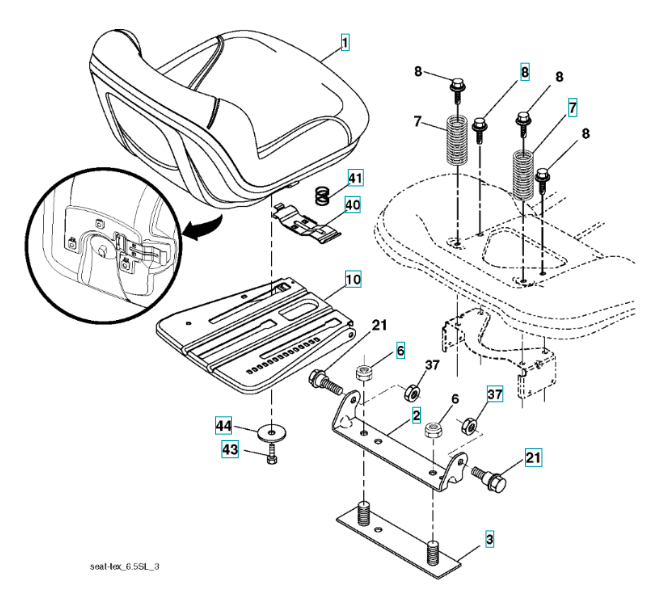 1
8
8
8
7
7
8
41
40
10
21
6
37
6
37
2
44
43
21
3
seat-tex_6.5SL_3