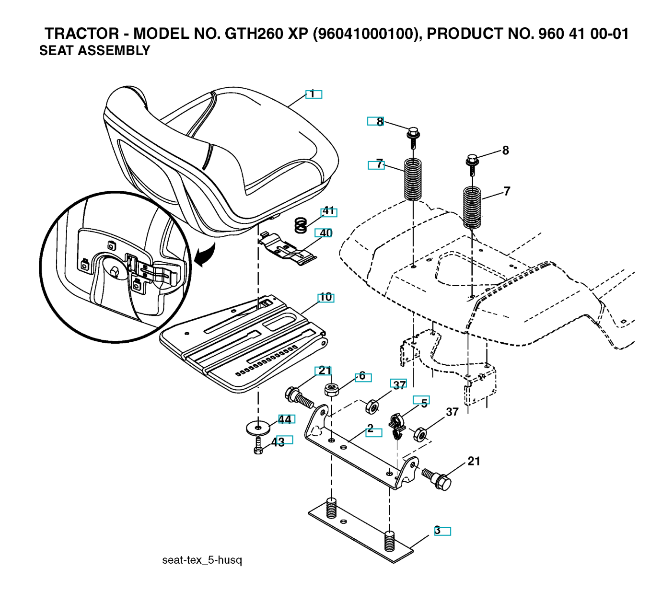 TRACTOR - MODEL NO. GTH260 XP (96041000100), PRODUCT NO. 960 41 00-01
SEAT ASSEMBLY

1
8
8
7
7
41
40
10
21
6
37
5
37
44
2
43
21
3

seat-tex_5-husq