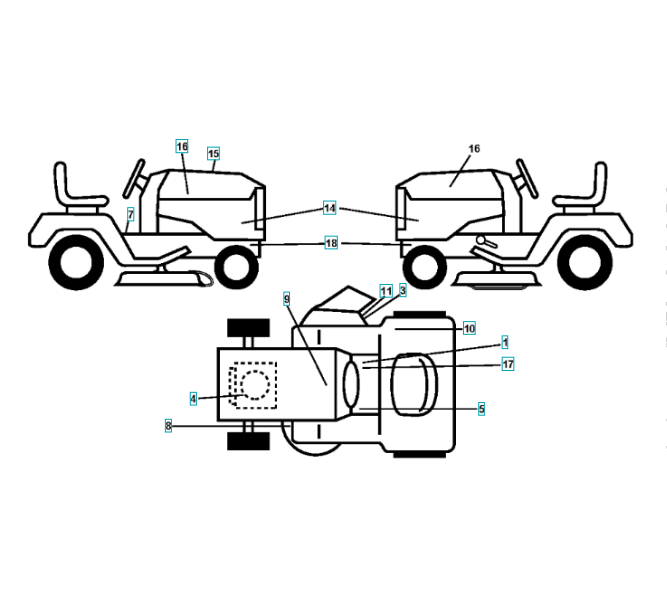 16
15
16
7
14
18
9
11
3
10
1
17
4
5
8