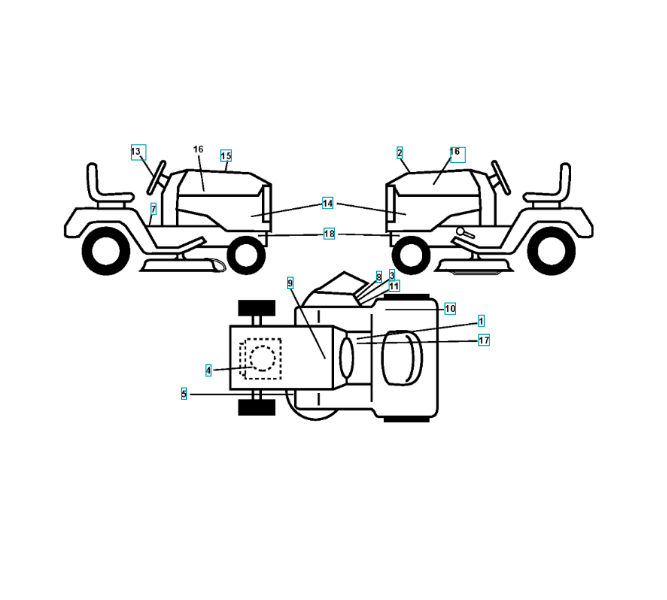 13
16
15
2
16
7
14
18
9
8
3
11
10
1
17
4
5