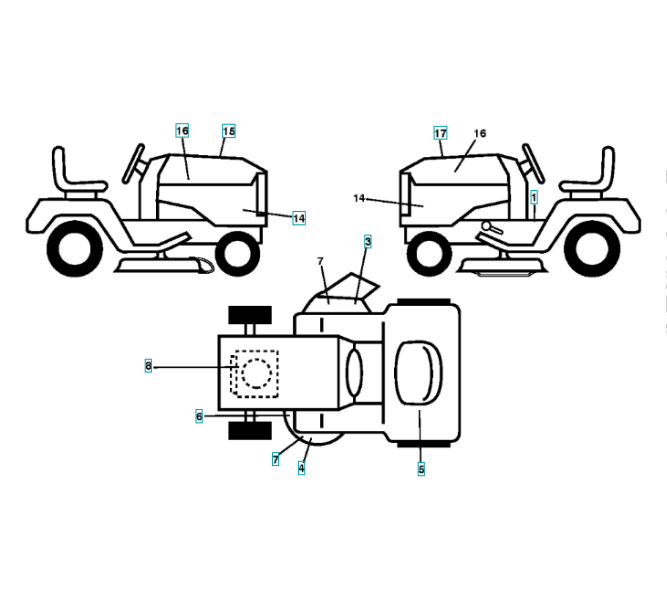 16
15
14
17
16
14
1
7
3
8
6
7
4
5