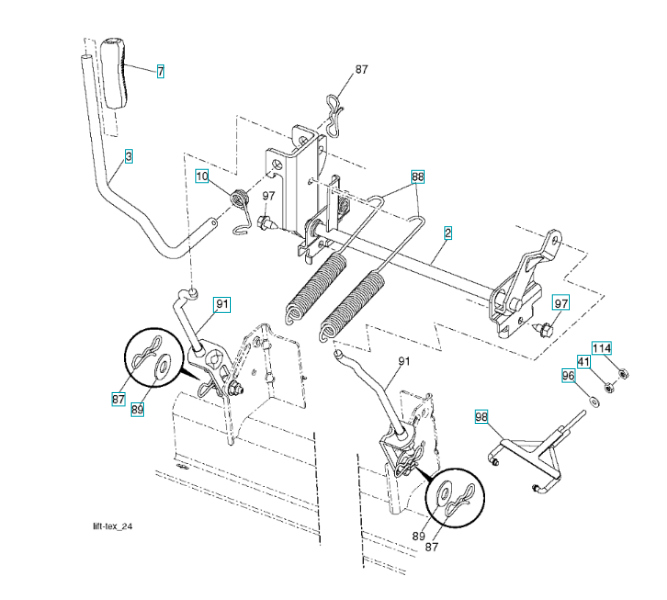 7
87
3
10
97
88
2
91
97
114
41
96
87
89
91
98
89
87
lift-tex_24