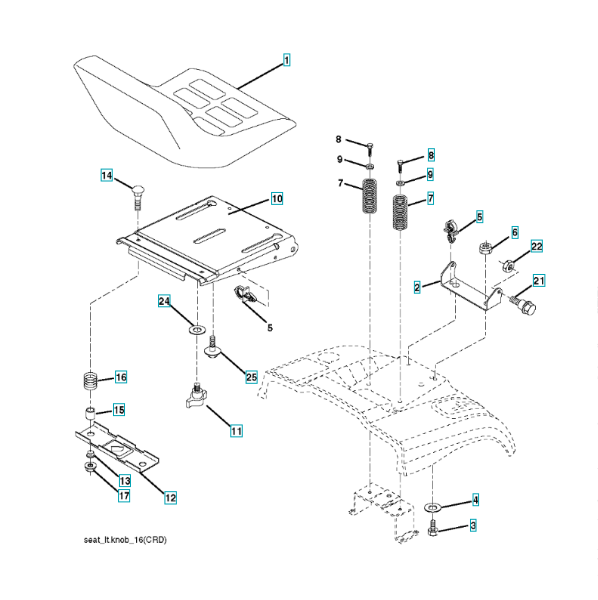 1

8
9
7
8
9
7

14
10

5
6
22
2
21

24
5
25
16
15
11

13
17
12

4
3

seat_lt.knob_16(CRD)