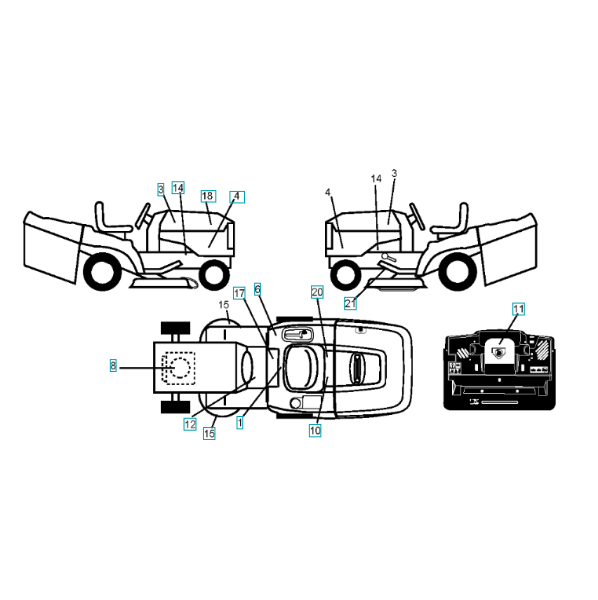 3
14
18
4
4
14
3
21
15
17
6
20
11
8
12
15
1
10