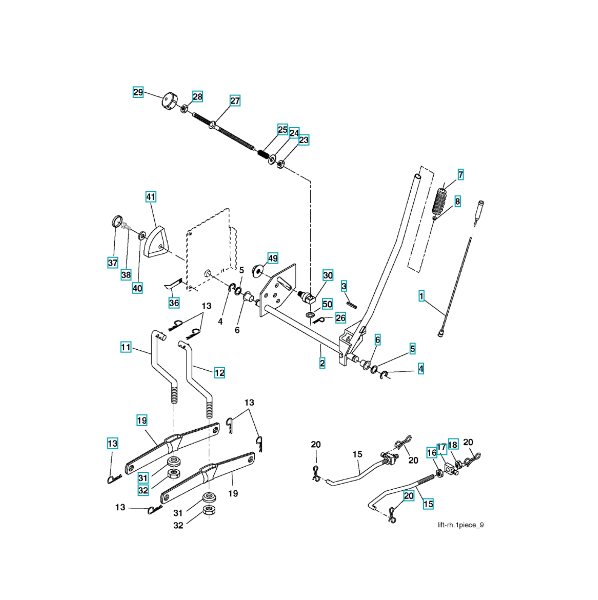 29
28
27
25
24
23
7
8
41
37
38
40
49
5
30
3
36
4
6
50
26
1
13
11
12
2
6
5
4
13
19
13
31
32
19
13
31
32
20
15
20
16
17
18
20
20
15
lift-rh 1piece_9