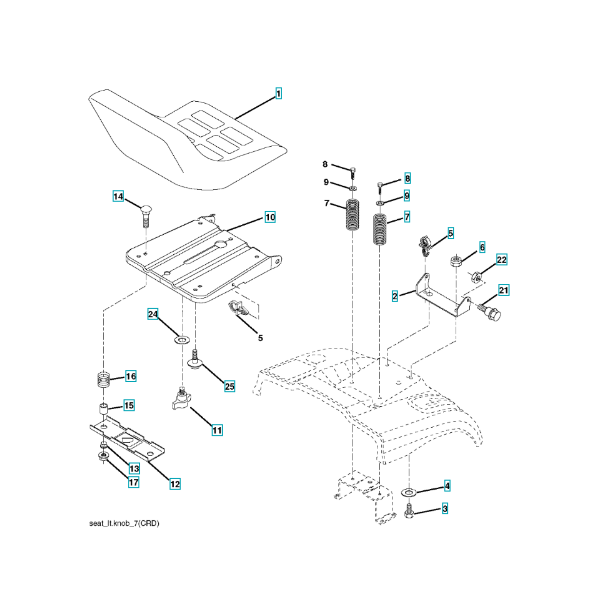 1
14
10
8
9
7
8
9
7
5
6
22
2
21
24
5
16
25
15
11
13
17
12
4
3
seat_lt.knob_7(CRD)