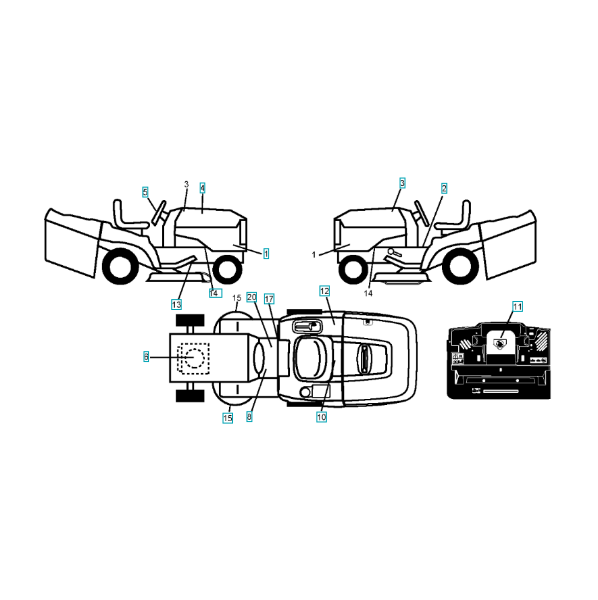 5
3
4
1
14
13
3
2
1
14
15
20
17
12
6
15
8
10
11