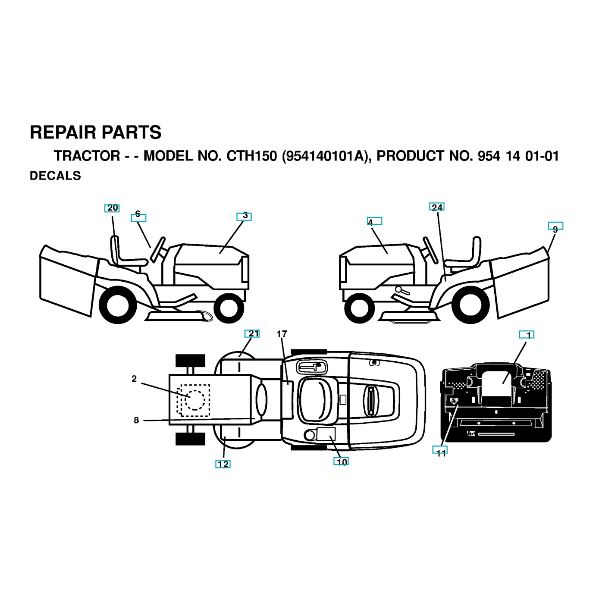 REPAIR PARTS
TRACTOR - - MODEL NO. CTH150 (954140101A), PRODUCT NO. 954 14 01-01
DECALS

20
6
3
4
24
9
21
17
1
2
8
12
10
11