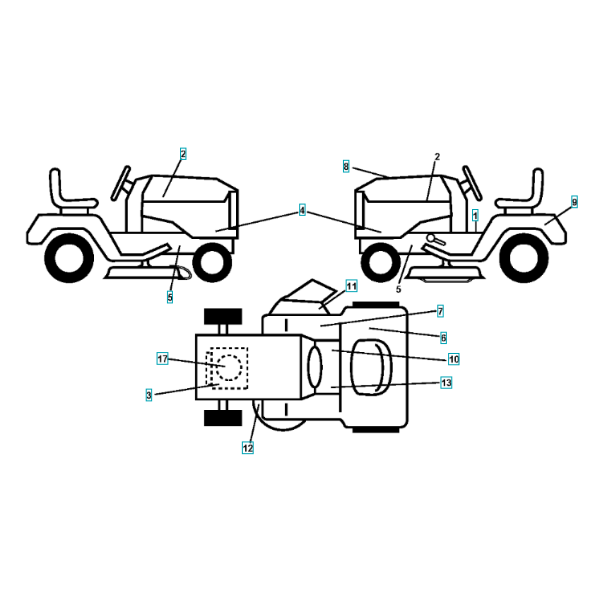 2
8
2
4
1
9
5
5
11
7
6
17
10
3
13
12