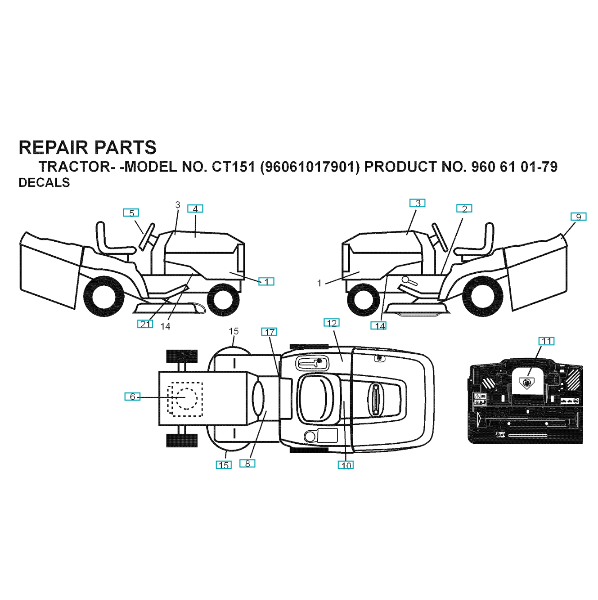 REPAIR PARTS
TRACTOR- -MODEL NO. CT151 (96061017901) PRODUCT NO. 960 61 01-79
DECALS

5
3
4
1
21
14
3
2
9
1
14
15
17
12
11
6
15
8
10