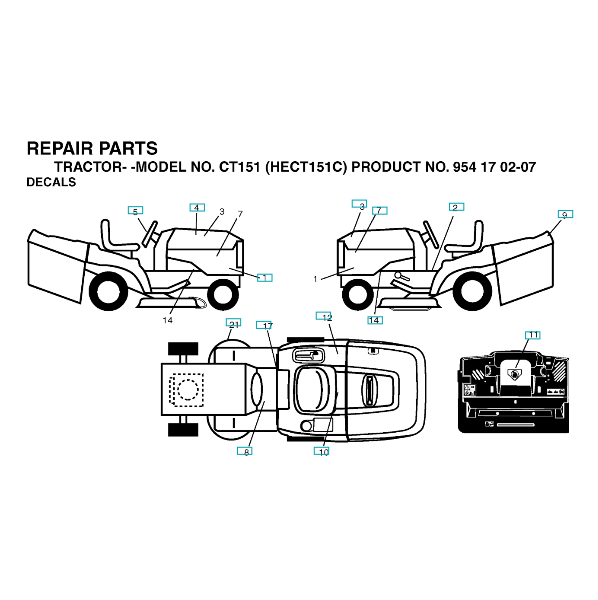 REPAIR PARTS
TRACTOR- -MODEL NO. CT151 (HECT151C) PRODUCT NO. 954 17 02-07
DECALS

5
4
3
7
1
14
3
7
2
9
1
14
21
17
12
11
8
10