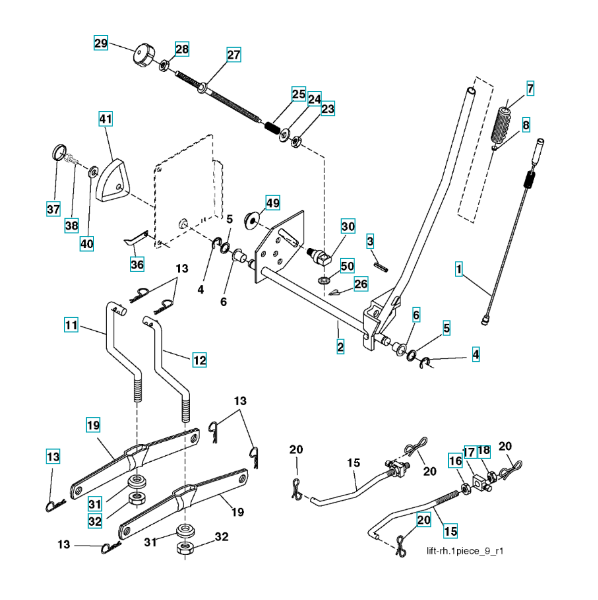 29
28
27
25
24
23
7
8
41
37
38
40
36
49
5
4
6
30
3
50
26
1
13
11
12
2
6
5
4
13
19
13
31
32
19
13
31
32
20
15
20
16
17
18
20
20
15
lift-rh.1piece_9_r1