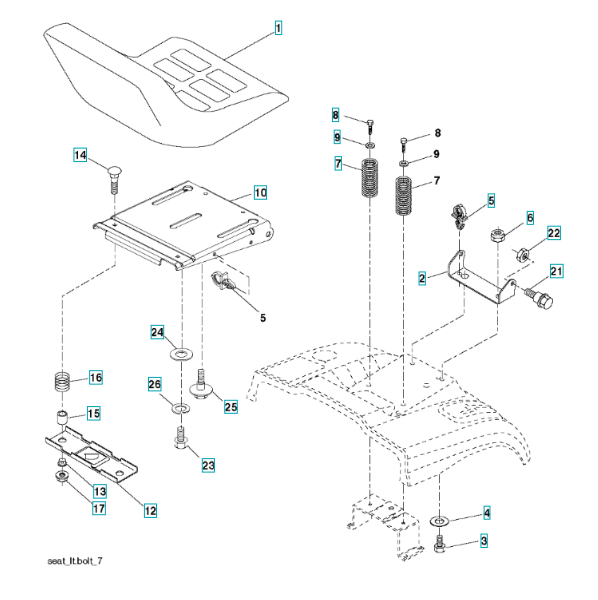 1
14
10
8
9
7
8
9
7
5
6
22
2
21
5
24
16
26
25
15
23
13
17
12
4
3
seat_lt.bolt_7