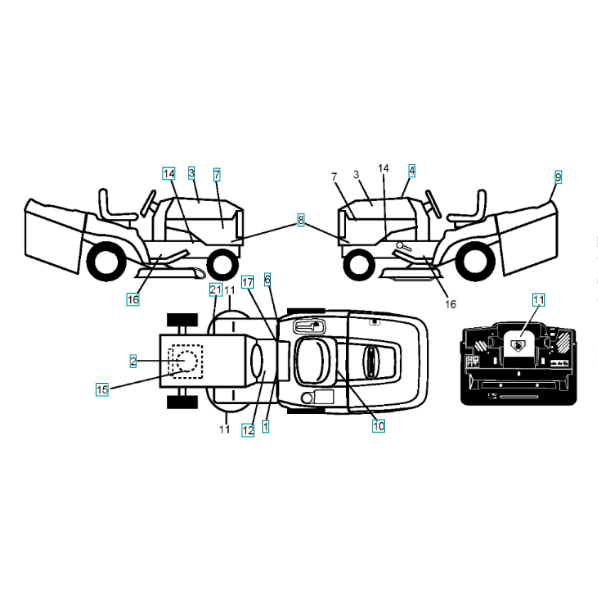 14
3
7
7
3
14
4
9
8
16
16
21
11
17
6
11
2
15
11
12
1
10