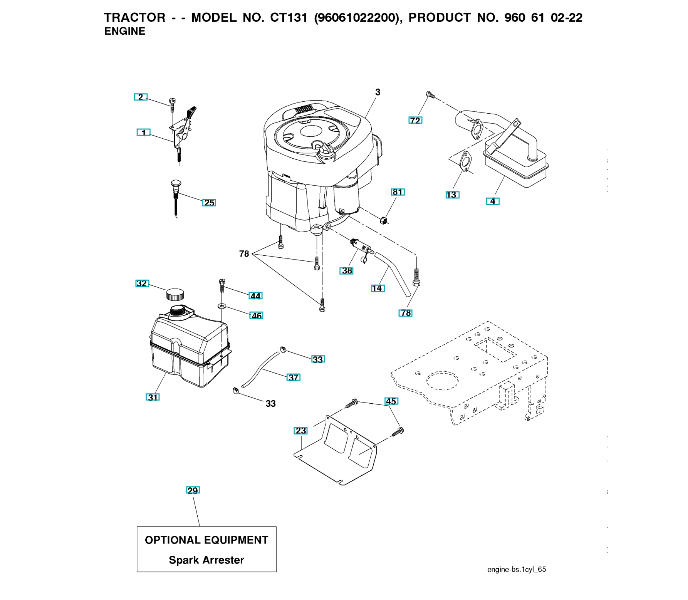 TRACTOR - - MODEL NO. CT131 (96061022200), PRODUCT NO. 960 61 02-22
ENGINE

2
1
25
3
72
13
4
81
78
38
14
78
32
44
46
31
33
37
33
45
23
29

OPTIONAL EQUIPMENT
Spark Arrester

engine bs.1cyl_65