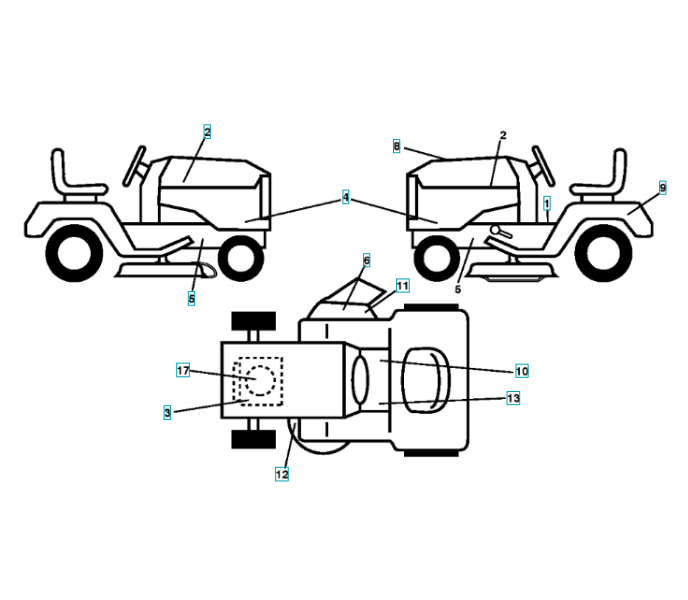 2
8
2
4
1
9
5
5
6
11
17
10
3
13
12