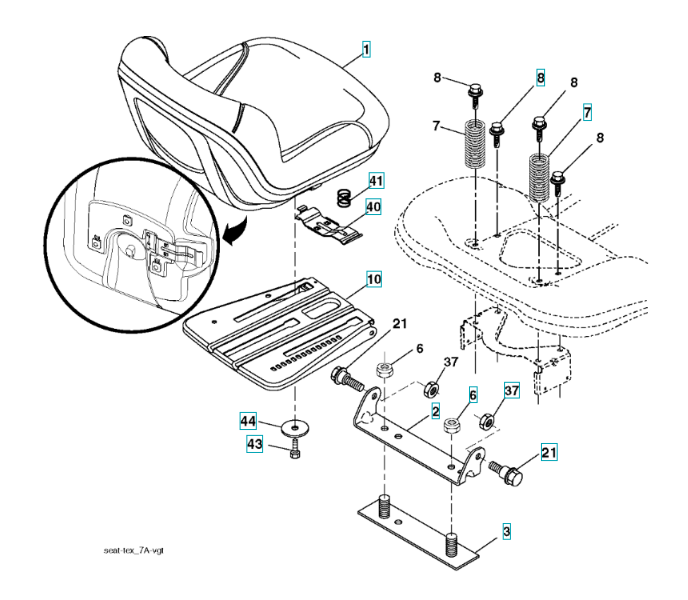 1
8
8
8
7
7
8
41
40
10
21
6
37
6
37
2
44
43
21
3
seat-tex_7A-vgt