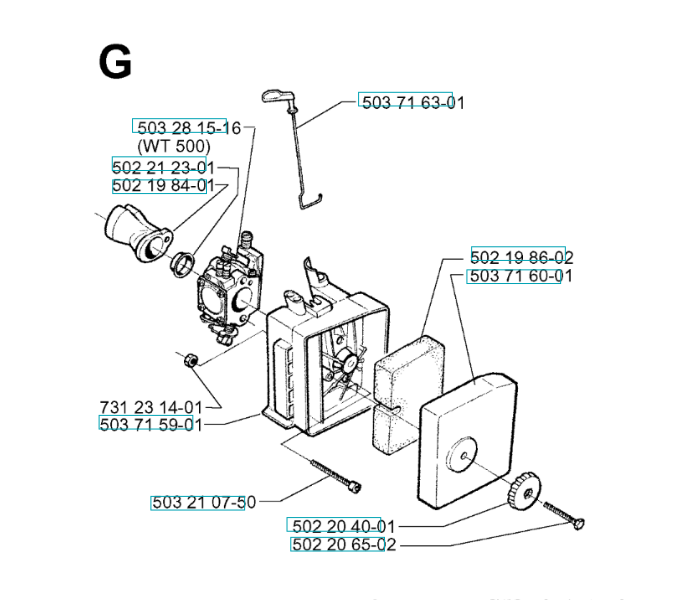 G

503 71 63-01

503 28 15-16
(WT 500)
502 21 23-01
502 19 84-01

502 19 86-02
503 71 60-01

731 23 14-01
503 71 59-01

503 21 07-50

502 20 40-01
502 20 65-02