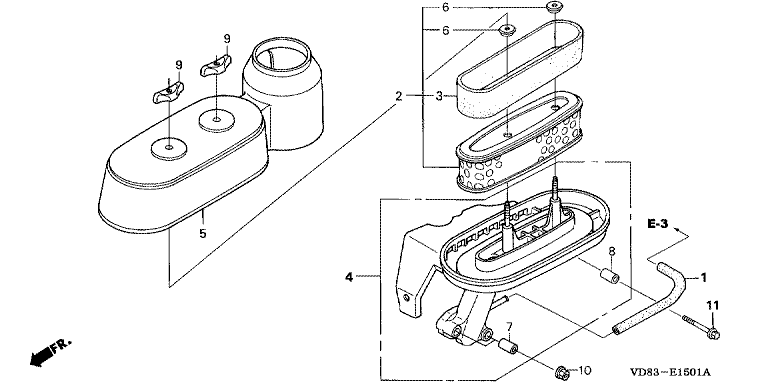 6
6
9
9
2
3
5
E-3
8
4
1
11
7
FR.
10
VD83~E1501A