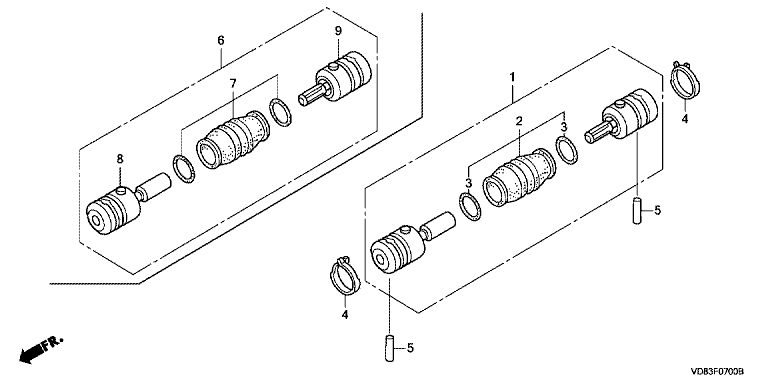 6
9
7
8
1
2
3
3
4
5
4
5
FR.
VDB3F0700B