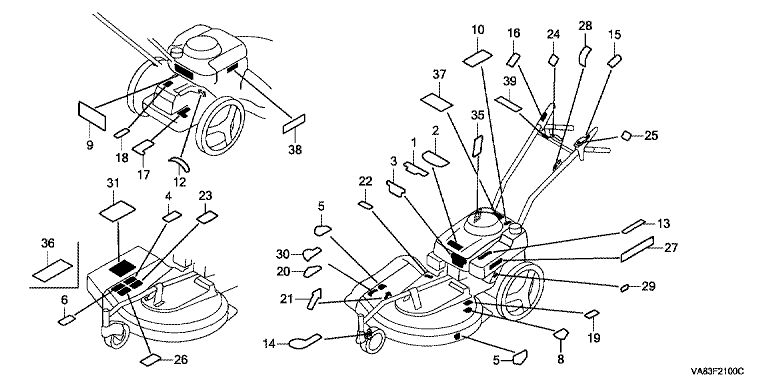 9
18
17
12
38
31
4
23
36
6
26
10
16
24
28
15
37
39
35
25
1
2
3
22
5
30
20
21
14
13
27
29
19
8
5
VA83F2100C