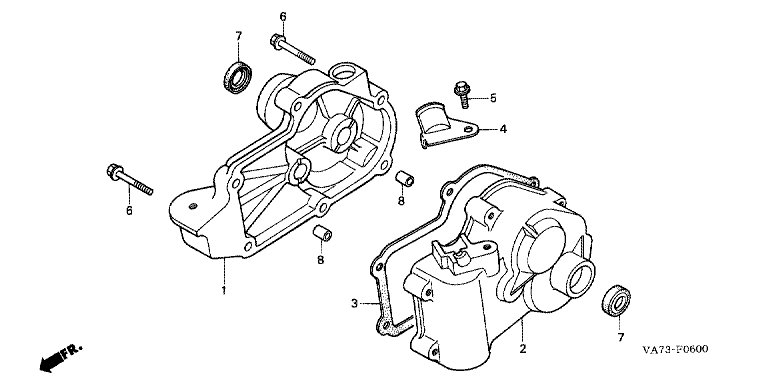 6
7
5
4
6
8
8
1
3
2
7
FR.
VA73-F0600