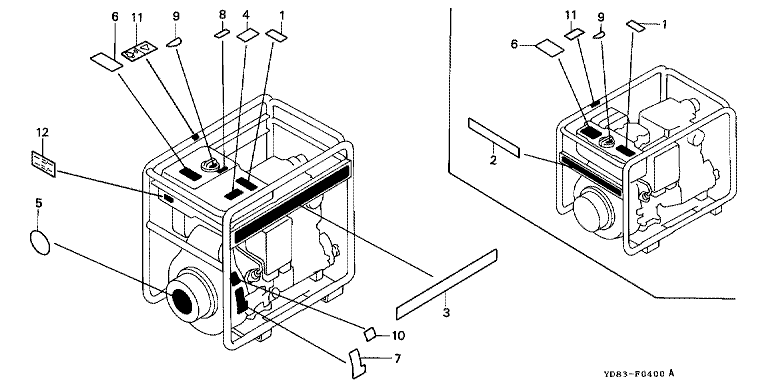 6
11
9
8
4
1
12
5
3
10
7
11
9
1
6
2
YD83-F0400 A