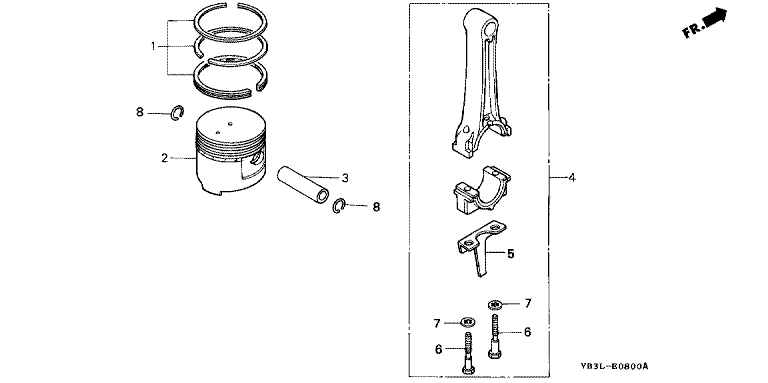 FR.

1

8

2

3

8

4

5

7

7

6

6

YB3L-B0800A