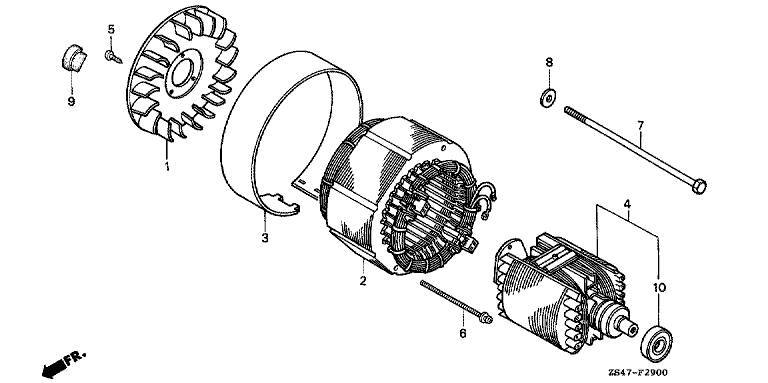 5
9
1
3
2
8
7
4
10
6
FR.
ZS47-F2900