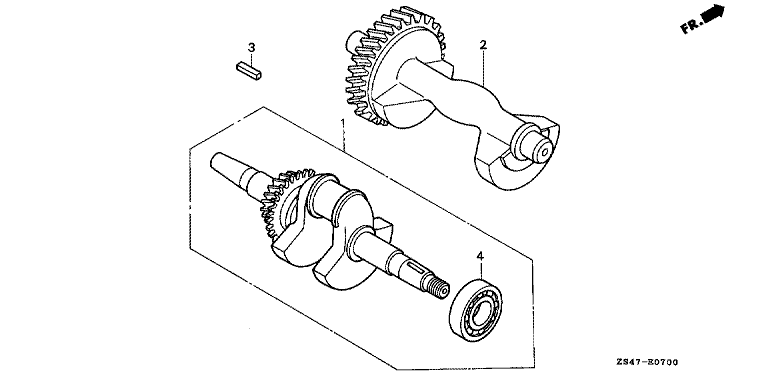 FR.
3
2
1
4
ZS47-E0700