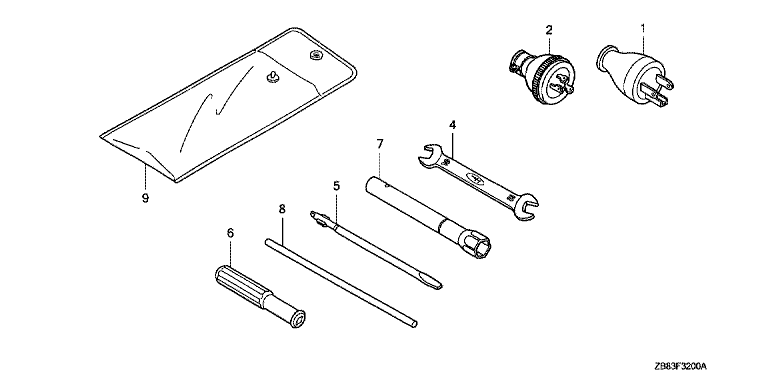 2
1
4
7
9
5
8
6
ZB83F3200A