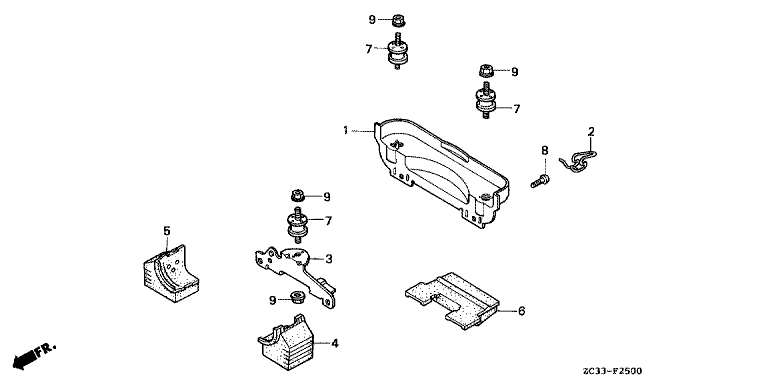 9
7
9
7
1
2
8
9
7
5
3
9
6
4
FR.
ZC33-F2500