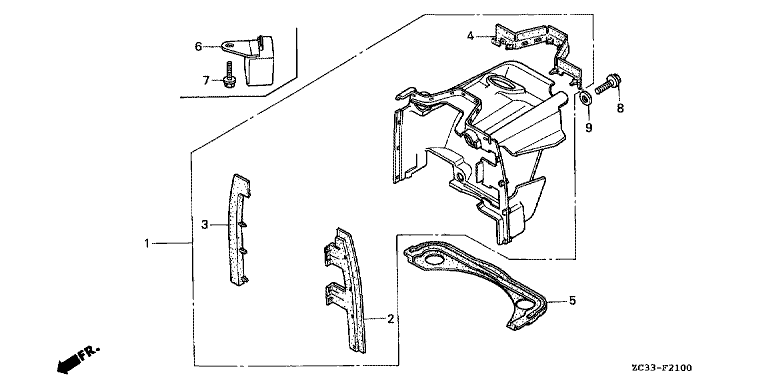 6
7
4
8
9
3
1
2
5
FR.
ZC33-F2100