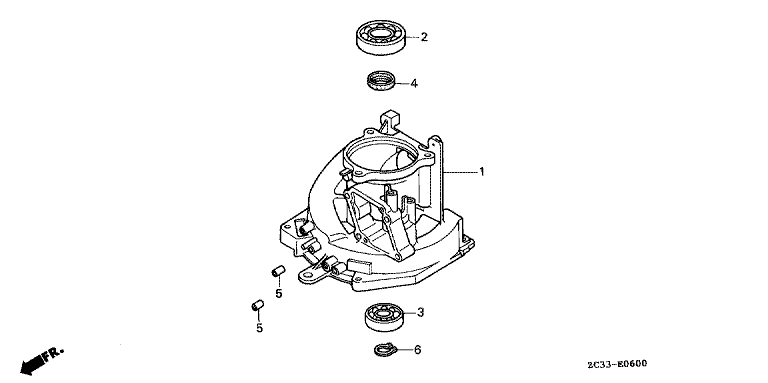 2

4

1

5

5

3

6

FR.

2C33-E0600