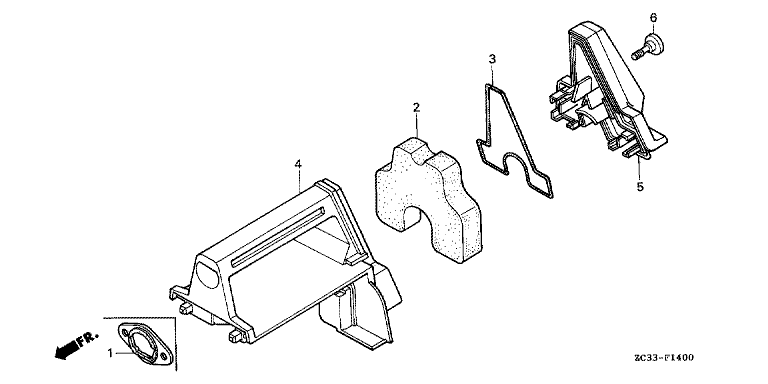 6
3
2
4
5
FR.
1
ZC33-F1400