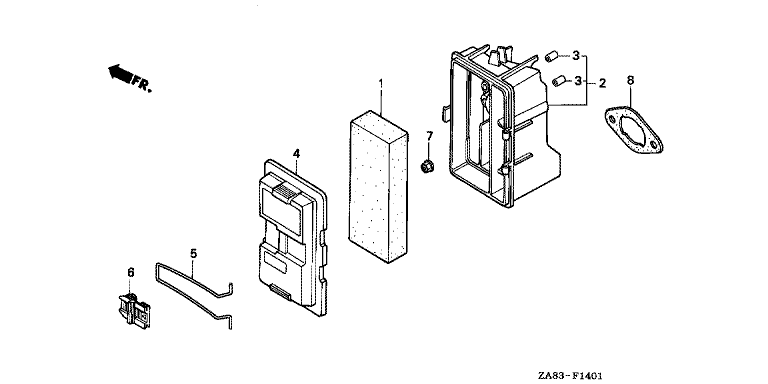 FR.
1
3
3
2
8
7
4
5
6
ZA83-F1401