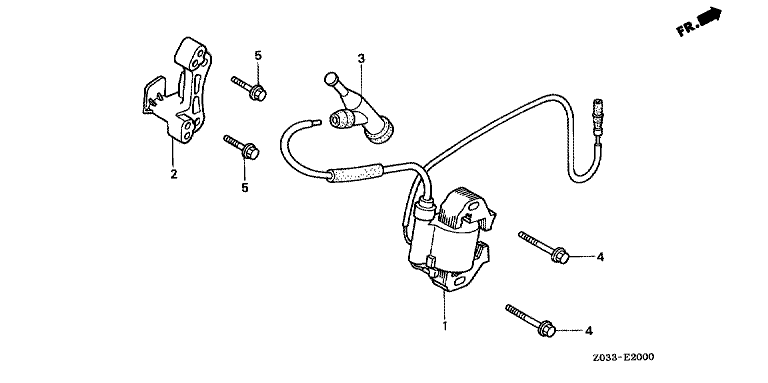 FR.

5

3

2

5

4

1

4

Z033-E2000