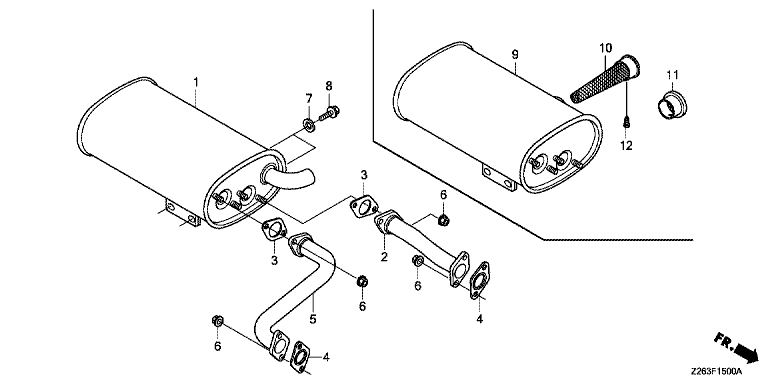 1
7
8
9
10
11
12
3
6
3
2
6
6
5
4
6
4
FR.
Z263F1500A