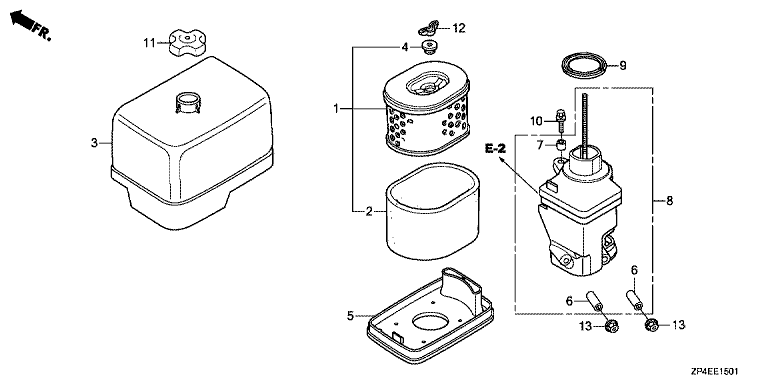 FR.

11
3
12
4
1
2
5
9
10
7
E-2
8
6
6
13
13

ZP4EE1501