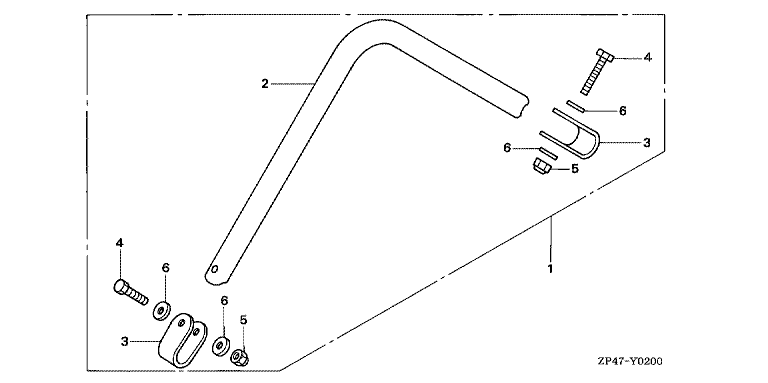 2
4
6
3
6
5
1
4
6
6
5
3
ZP47-Y0200